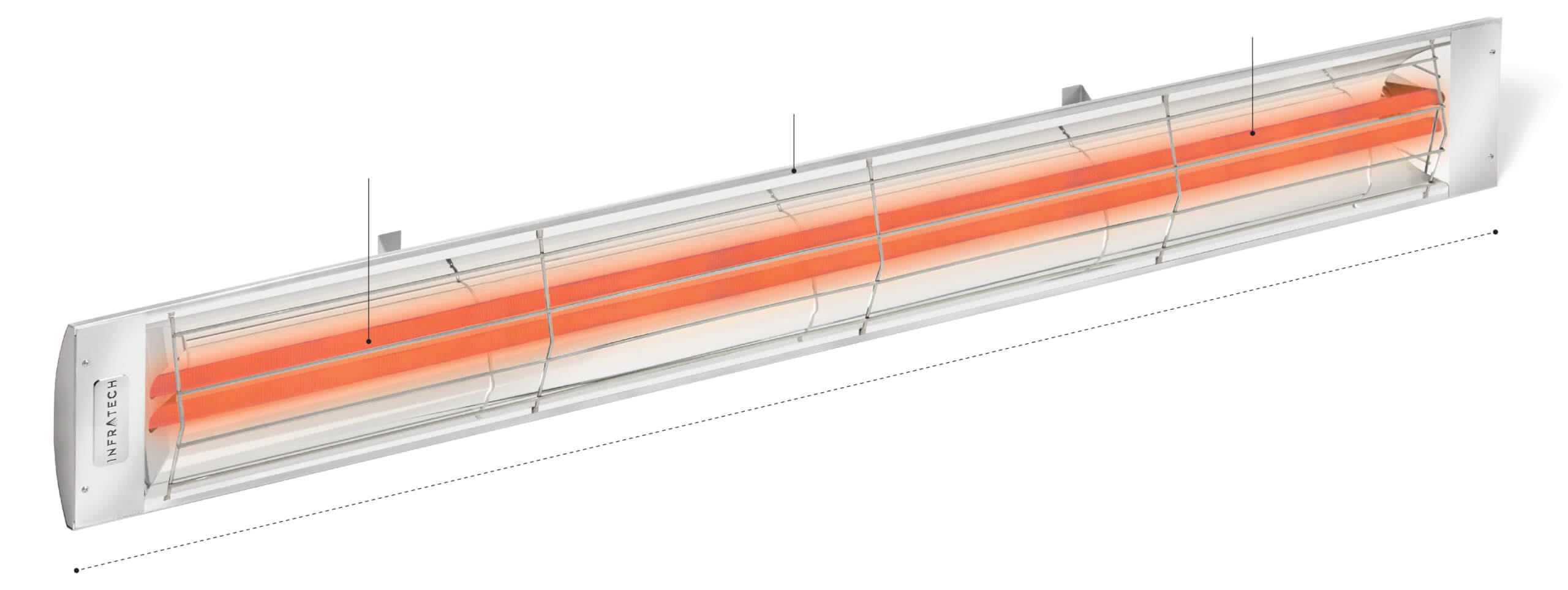 INFRATECH